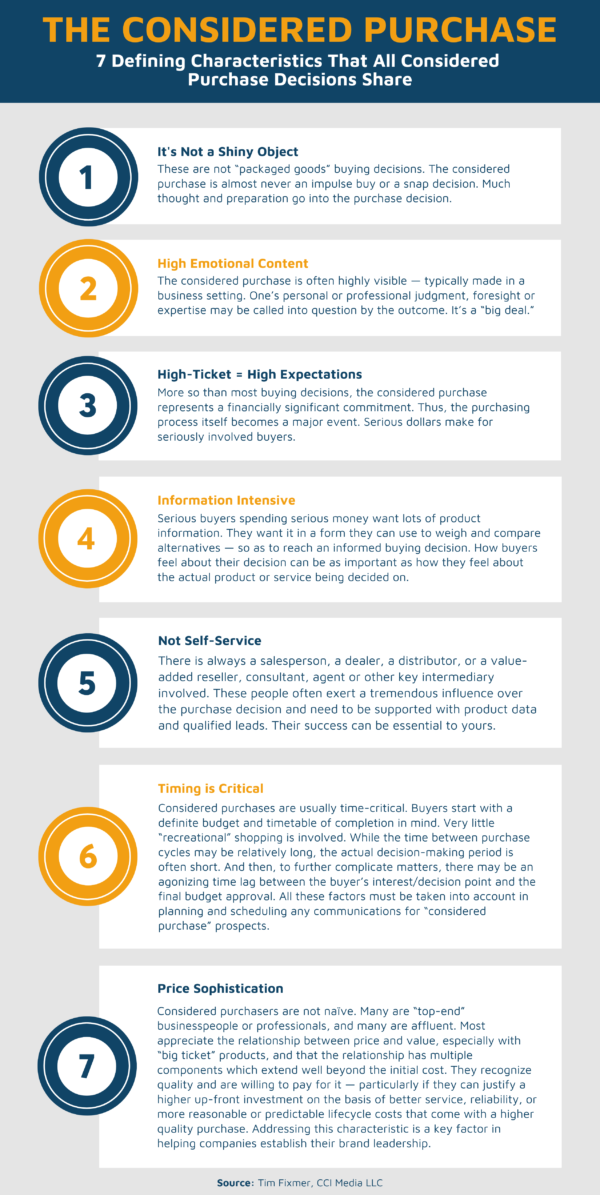 THE CONSIDERED PURCHASE

7 Defining Characteristics That All Considered Purchase Decisions Share

1

It's Not a Shiny Object

These are not "packaged goods" buying decisions. The considered purchase is almost never an impulse buy or a snap decision. Much thought and preparation go into the purchase decision.

2

High Emotional Content

The considered purchase is often highly visible — typically made in a business setting. One's personal or professional judgment, foresight or expertise may be called into question by the outcome. It's a "big deal."

3

High-Ticket = High Expectations

More so than most buying decisions, the considered purchase represents a financially significant commitment. Thus, the purchasing process itself becomes a major event. Serious dollars make for seriously involved buyers.

4

Information Intensive

Serious buyers spending serious money want lots of product information. They want it in a form they can use to weigh and compare alternatives — so as to reach an informed buying decision. How buyers feel about their decision can be as important as how they feel about the actual product or service being decided on.

5

Not Self-Service

There is always a salesperson, a dealer, a distributor, or a value-added reseller, consultant, agent or other key intermediary involved. These people often exert a tremendous influence over the purchase decision and need to be supported with product data and qualified leads. Their success can be essential to yours.

6

Timing is Critical

Considered purchases are usually time-critical. Buyers start with a definite budget and timetable of completion in mind. Very little "recreational" shopping is involved. While the time between purchase cycles may be relatively long, the actual decision-making period is often short. And then, to further complicate matters, there may be an agonizing time lag between the buyer's interest/decision point and the final budget approval. All these factors must be taken into account in planning and scheduling any communications for "considered purchase" prospects.

7

Price Sophistication

Considered purchasers are not naïve. Many are "top-end" businesspeople or professionals, and many are affluent. Most appreciate the relationship between price and value, especially with "big ticket" products, and that the relationship has multiple components which extend well beyond the initial cost. They recognize quality and are willing to pay for it — particularly if they can justify a higher up-front investment on the basis of better service, reliability, or more reasonable or predictable lifecycle costs that come with a higher quality purchase. Addressing this characteristic is a key factor in helping companies establish their brand leadership.

Source: Tim Fixmer, CCI Media LLC