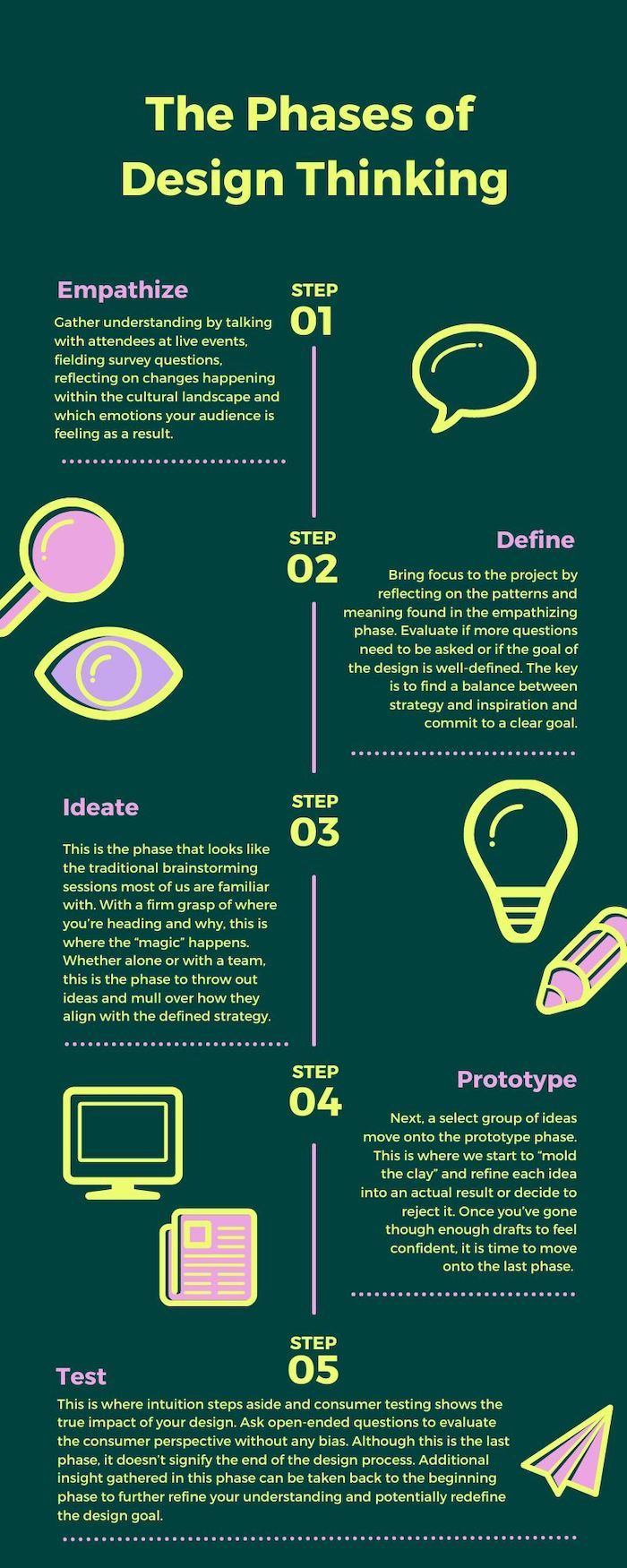 The Phases of Design Thinking

Empathize

STEP 01

Gather understanding by talking with attendees at live events, fielding survey questions, reflecting on changes happening within the cultural landscape and which emotions your audience is feeling as a result.

STEP 02

Define

Bring focus to the project by reflecting on the patterns and meaning found in the empathizing phase. Evaluate if more questions need to be asked or if the goal of the design is well-defined. The key is to find a balance between strategy and inspiration and commit to a clear goal.

Ideate

STEP 03

This is the phase that looks like the traditional brainstorming sessions most of us are familiar with. With a firm grasp of where you're heading and why, this is where the "magic" happens. Whether alone or with a team, this is the phase to throw out ideas and mull over how they align with the defined strategy.

STEP 04

Prototype

Next, a select group of ideas move onto the prototype phase. This is where we start to "mold the clay" and refine each idea into an actual result or decide to reject it. Once you've gone though enough drafts to feel confident, it is time to move onto the last phase.

STEP 05

Test

This is where intuition steps aside and consumer testing shows the true impact of your design. Ask open-ended questions to evaluate the consumer perspective without any bias. Although this is the last phase, it doesn't signify the end of the design process. Additional insight gathered in this phase can be taken back to the beginning phase to further refine your understanding and potentially redefine the design goal.