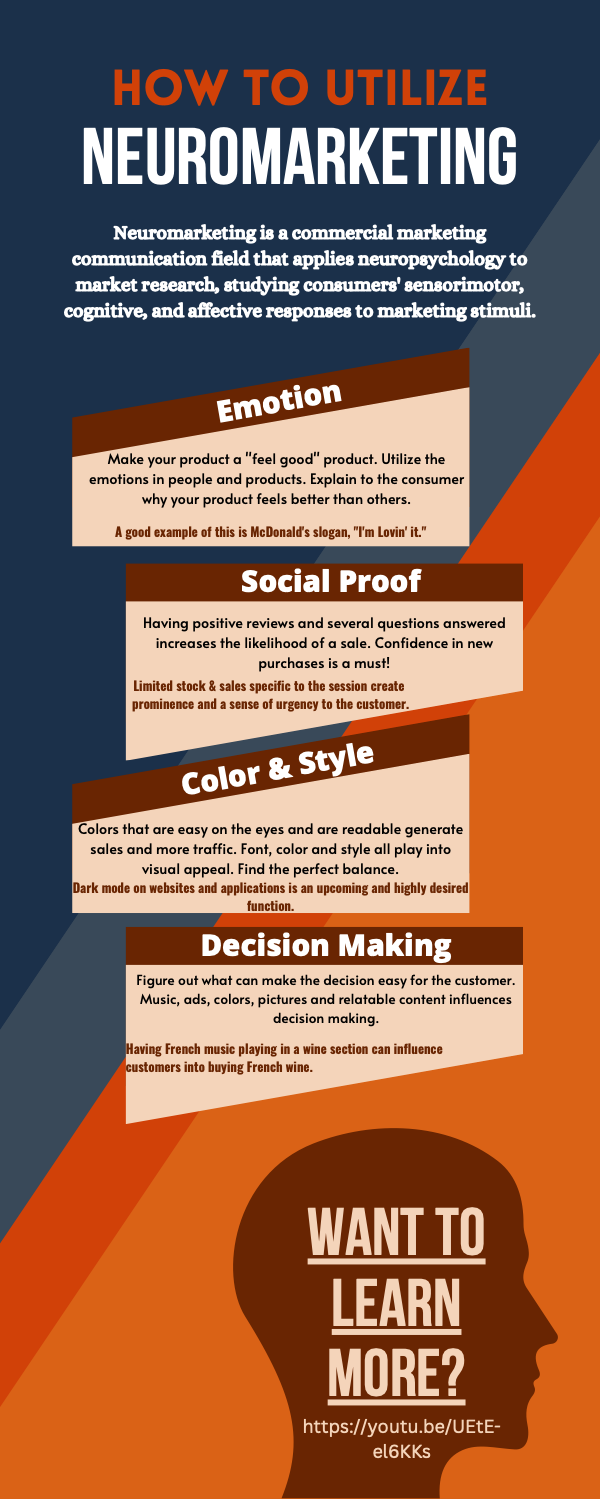 HOW TO UTILIZE
NEUROMARKETING

Neuromarketing is a commercial marketing communication field that applies neuropsychology to market research, studying consumers' sensorimotor, cognitive, and affective responses to marketing stimuli.

Emotion

Make your product a "feel good" product. Utilize the emotions in people and products. Explain to the consumer why your product feels better than others.

A good example of this is McDonald's slogan, "I'm Lovin' it."

Social Proof

Having positive reviews and several questions answered increases the likelihood of a sale. Confidence in new purchases is a must!

Limited stock & sales specific to the session create prominence and a sense of urgency to the customer.

Color & Style

Colors that are easy on the eyes and are readable generate sales and more traffic. Font, color and style all play into visual appeal. Find the perfect balance.

Dark mode on websites and applications is an upcoming and highly desired function.

Decision Making

Figure out what can make the decision easy for the customer. Music, ads, colors, pictures and relatable content influences decision making.

Having French music playing in a wine section can influence customers into buying French wine.

WANT TO LEARN MORE?

https://youtu.be/UEtE-el6KKs