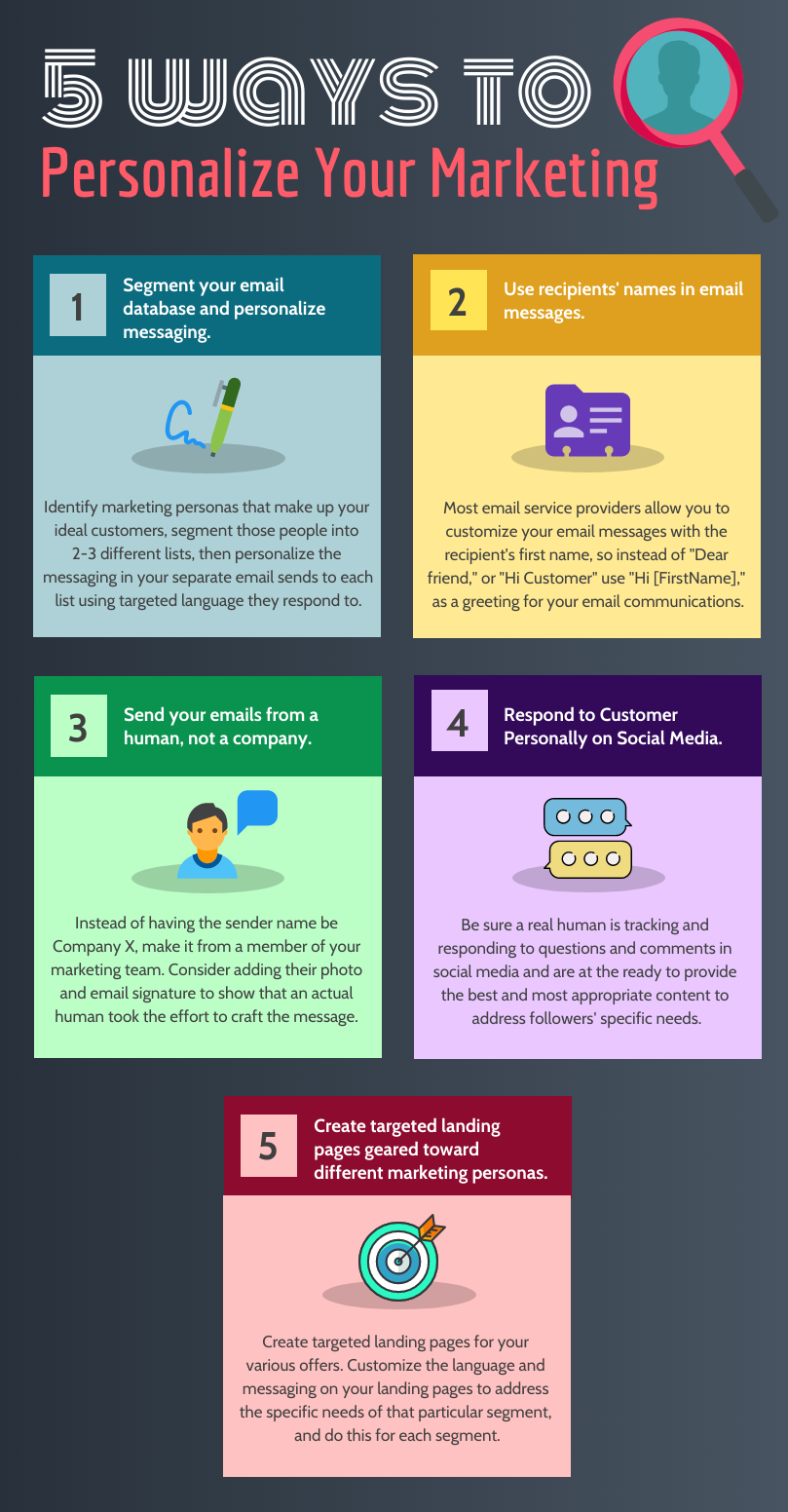 5 WAYS TO
Personalize Your Marketing

1
Segment your email database and personalize messaging.

Identify marketing personas that make up your ideal customers, segment those people into 2-3 different lists, then personalize the messaging in your separate email sends to each list using targeted language they respond to.

2
Use recipients' names in email messages.

Most email service providers allow you to customize your email messages with the recipient's first name, so instead of "Dear friend," or "Hi Customer" use "Hi [FirstName]," as a greeting for your email communications.

3
Send your emails from a human, not a company.

Instead of having the sender name be Company X, make it from a member of your marketing team. Consider adding their photo and email signature to show that an actual human took the effort to craft the message.

4
Respond to Customer Personally on Social Media.

Be sure a real human is tracking and responding to questions and comments in social media and are at the ready to provide the best and most appropriate content to address followers' specific needs.

5
Create targeted landing pages geared toward different marketing personas.

Create targeted landing pages for your various offers. Customize the language and messaging on your landing pages to address the specific needs of that particular segment, and do this for each segment.