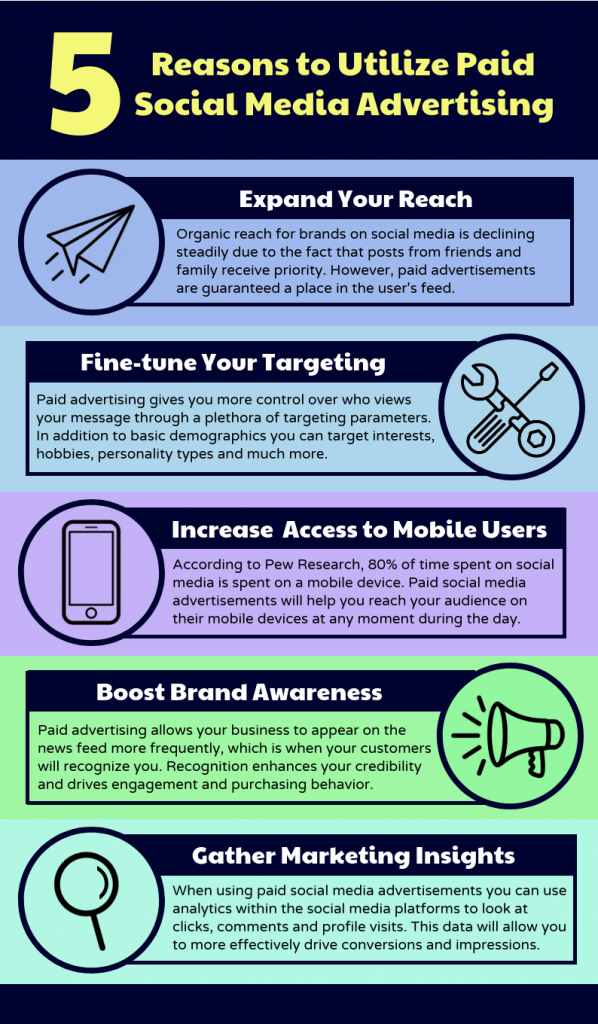 5 Reasons to Utilize Paid Social Media Advertising

Expand Your Reach

Organic reach for brands on social media is declining steadily due to the fact that posts from friends and family receive priority. However, paid advertisements are guaranteed a place in the user's feed.

Fine-tune Your Targeting

Paid advertising gives you more control over who views your message through a plethora of targeting parameters. In addition to basic demographics you can target interests, hobbies, personality types and much more.

Increase Access to Mobile Users

According to Pew Research, 80% of time spent on social media is spent on a mobile device. Paid social media advertisements will help you reach your audience on their mobile devices at any moment during the day.

Boost Brand Awareness

Paid advertising allows your business to appear on the news feed more frequently, which is when your customers will recognize you. Recognition enhances your credibility and drives engagement and purchasing behavior.

Gather Marketing Insights

When using paid social media advertisements you can use analytics within the social media platforms to look at clicks, comments and profile visits. This data will allow you to more effectively drive conversions and impressions.