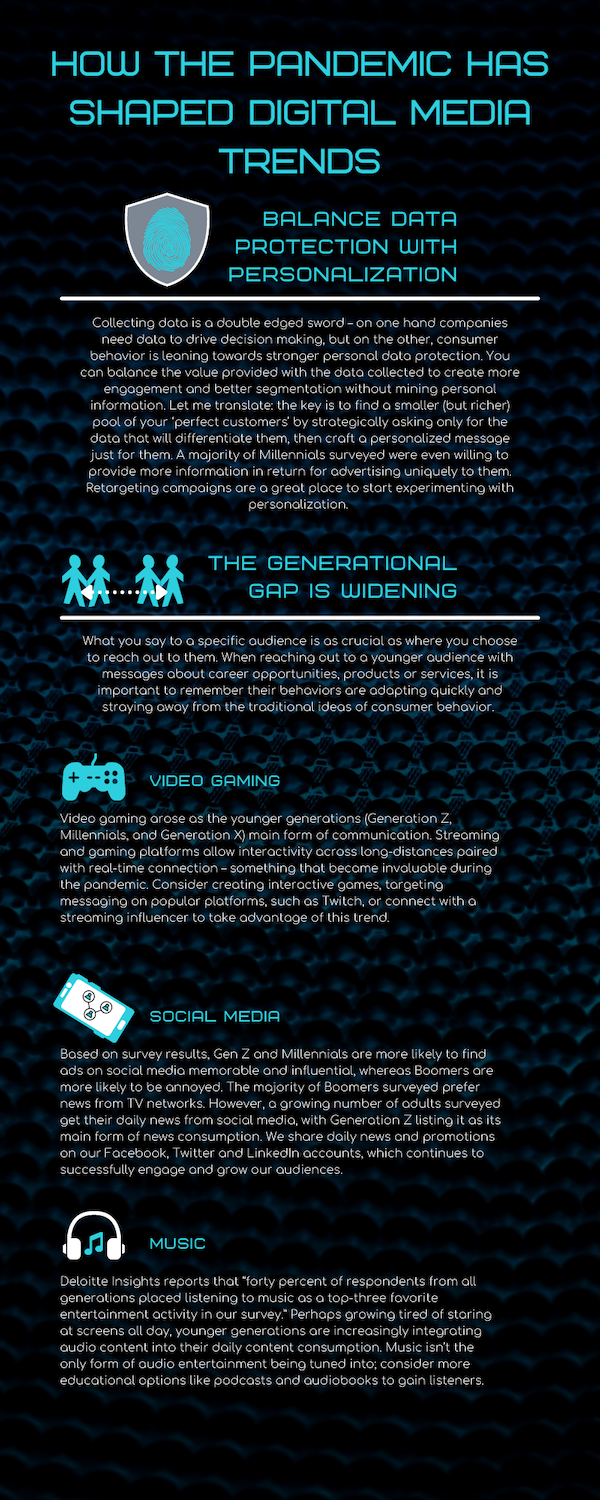 HOW THE PANDEMIC HAS SHAPED DIGITAL MEDIA TRENDS

BALANCE DATA PROTECTION WITH PERSONALIZATION

Collecting data is a double edged sword – on one hand companies need data to drive decision making, but on the other, consumer behavior is leaning towards stronger personal data protection. You can balance the value provided with the data collected to create more engagement and better segmentation without mining personal information. Let me translate: the key is to find a smaller (but richer) pool of your 'perfect customers' by strategically asking only for the data that will differentiate them, then craft a personalized message just for them. A majority of Millennials surveyed were even willing to provide more information in return for advertising uniquely to them. Retargeting campaigns are a great place to start experimenting with personalization.

THE GENERATIONAL GAP IS WIDENING

What you say to a specific audience is as crucial as where you choose to reach out to them. When reaching out to a younger audience with messages about career opportunities, products or services, it is important to remember their behaviors are adapting quickly and straying away from the traditional ideas of consumer behavior.

VIDEO GAMING

Video gaming arose as the younger generations (Generation Z, Millennials, and Generation X) main form of communication. Streaming and gaming platforms allow interactivity across long-distances paired with real-time connection – something that became invaluable during the pandemic. Consider creating interactive games, targeting messaging on popular platforms, such as Twitch, or connect with a streaming influencer to take advantage of this trend.

SOCIAL MEDIA

Based on survey results, Gen Z and Millennials are more likely to find ads on social media memorable and influential, whereas Boomers are more likely to be annoyed. The majority of Boomers surveyed prefer news from TV networks. However, a growing number of adults surveyed get their daily news from social media, with Generation Z listing it as its main form of news consumption. We share daily news and promotions on our Facebook, Twitter and LinkedIn accounts, which continues to successfully engage and grow our audiences.

MUSIC

Deloitte Insights reports that "forty percent of respondents from all generations placed listening to music as a top-three favorite entertainment activity in our survey." Perhaps growing tired of staring at screens all day, younger generations are increasingly integrating audio content into their daily content consumption. Music isn't the only form of audio entertainment being tuned into; consider more educational options like podcasts and audiobooks to gain listeners.