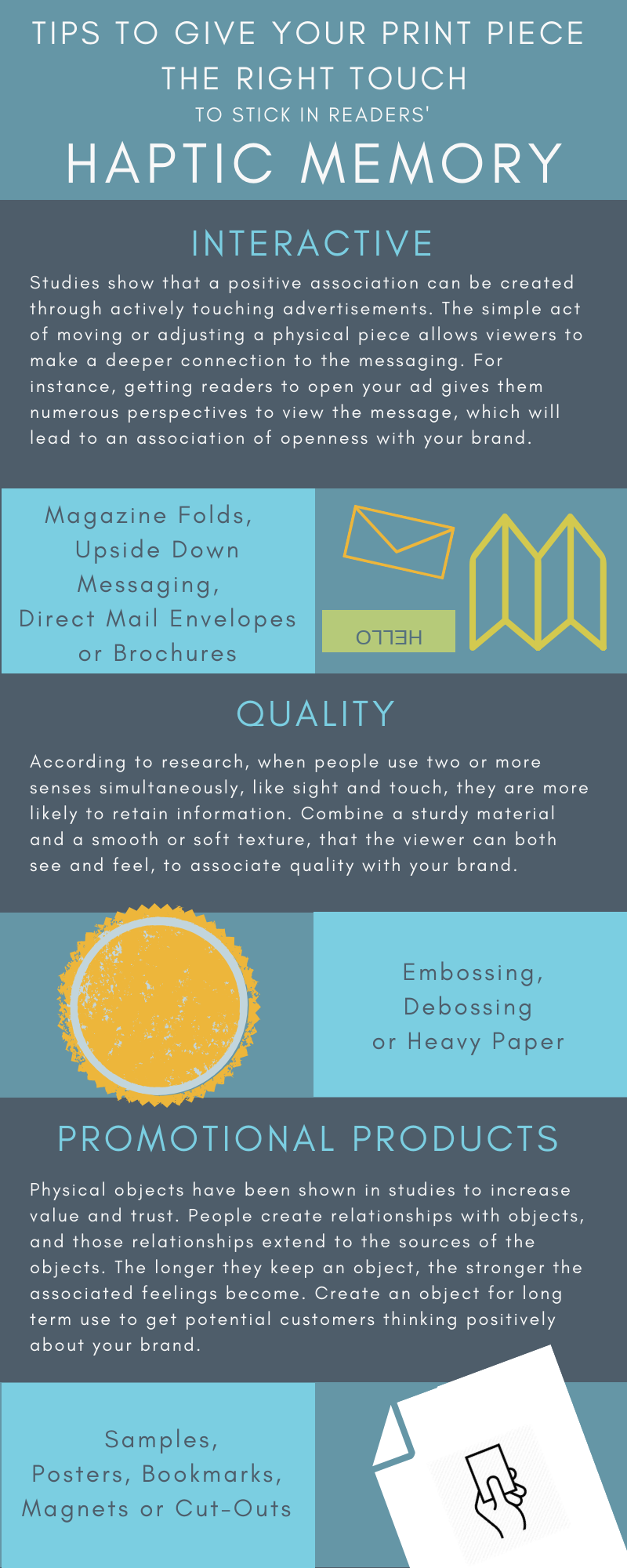 TIPS TO GIVE YOUR PRINT PIECE THE RIGHT TOUCH
TO STICK IN READERS'
HAPTIC MEMORY

INTERACTIVE

Studies show that a positive association can be created through actively touching advertisements. The simple act of moving or adjusting a physical piece allows viewers to make a deeper connection to the messaging. For instance, getting readers to open your ad gives them numerous perspectives to view the message, which will lead to an association of openness with your brand.

Magazine Folds, Upside Down Messaging, Direct Mail Envelopes or Brochures

HELLO

QUALITY

According to research, when people use two or more senses simultaneously, like sight and touch, they are more likely to retain information. Combine a sturdy material and a smooth or soft texture, that the viewer can both see and feel, to associate quality with your brand.

Embossing, Debossing or Heavy Paper

PROMOTIONAL PRODUCTS

Physical objects have been shown in studies to increase value and trust. People create relationships with objects, and those relationships extend to the sources of the objects. The longer they keep an object, the stronger the associated feelings become. Create an object for long term use to get potential customers thinking positively about your brand.

Samples, Posters, Bookmarks, Magnets or Cut-Outs