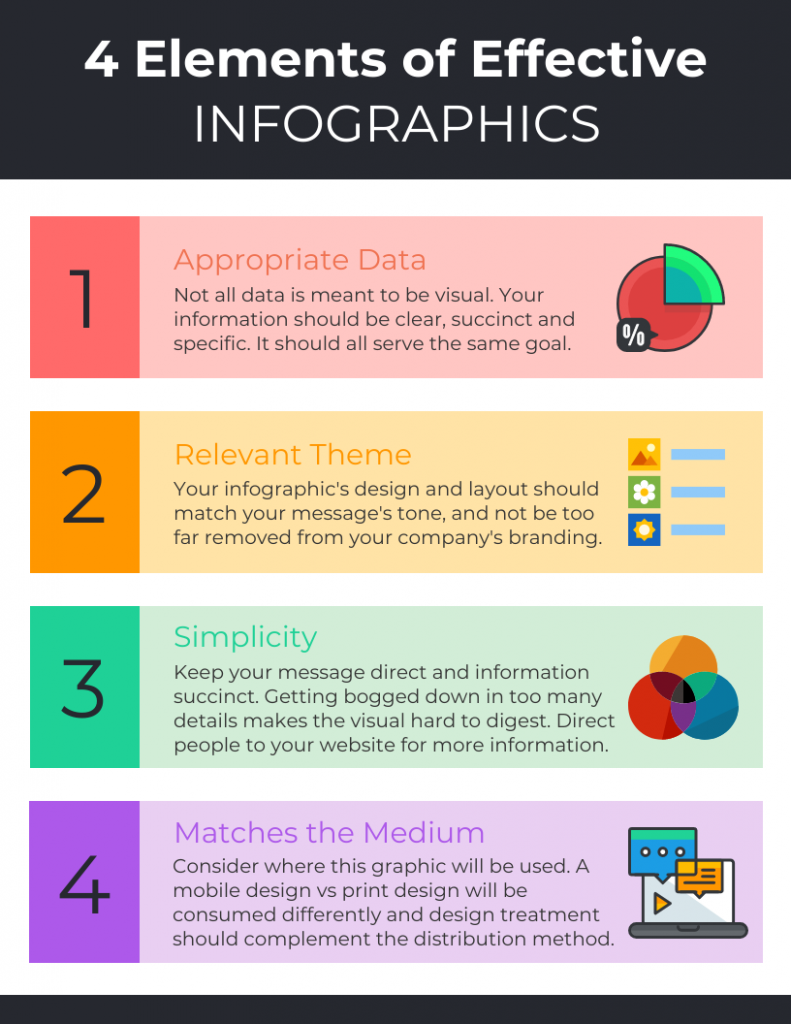 4 Elements of Effective
INFOGRAPHICS

1

Appropriate Data

Not all data is meant to be visual. Your information should be clear, succinct and specific. It should all serve the same goal.

%

2

Relevant Theme

Your infographic's design and layout should match your message's tone, and not be too far removed from your company's branding.

3

Simplicity

Keep your message direct and information succinct. Getting bogged down in too many details makes the visual hard to digest. Direct people to your website for more information.

4

Matches the Medium

Consider where this graphic will be used. A mobile design vs print design will be consumed differently and design treatment should complement the distribution method.