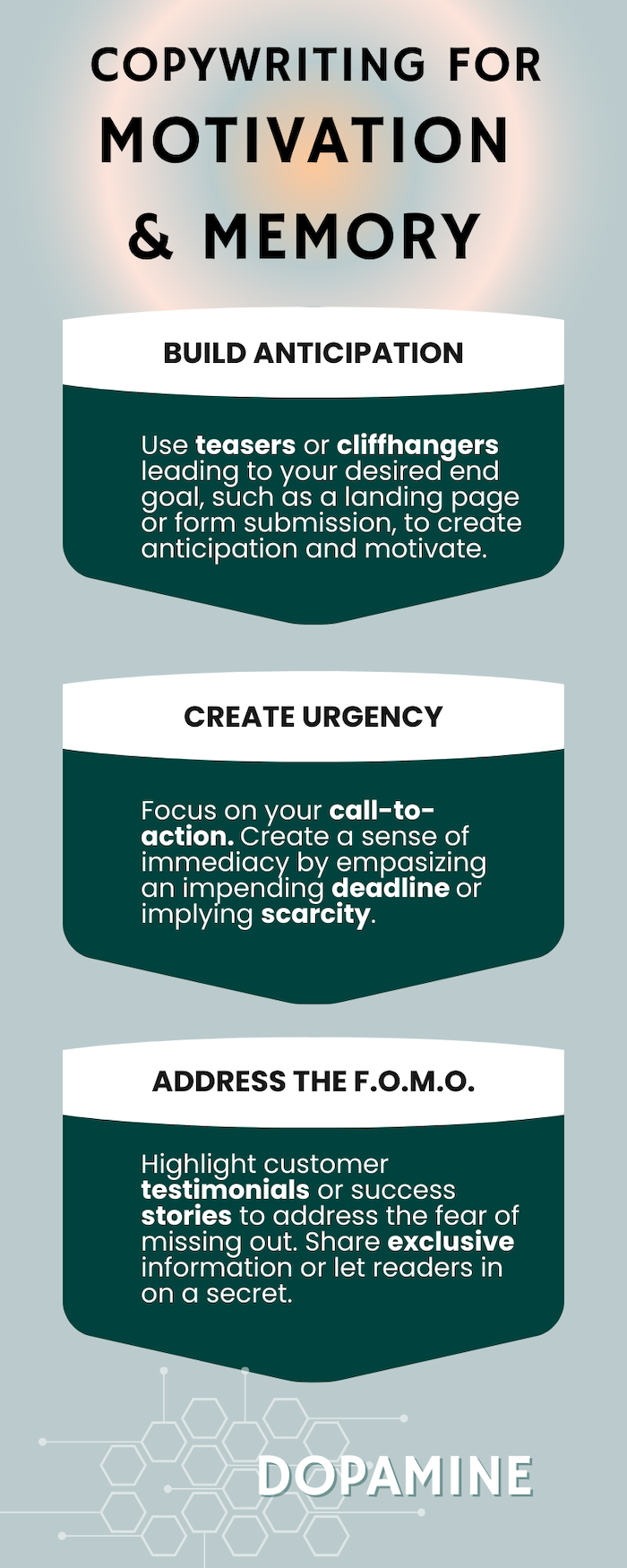 COPYWRITING FOR MOTIVATION & MEMORY

BUILD ANTICIPATION

Use teasers or cliffhangers leading to your desired end goal, such as a landing page or form submission, to create anticipation and motivate.

CREATE URGENCY

Focus on your call-to-action. Create a sense of immediacy by empasizing an impending deadline or implying scarcity.

ADDRESS THE F.O.M.O.

Highlight customer testimonials or success stories to address the fear of missing out. Share exclusive information or let readers in on a secret.

DOPAMINE