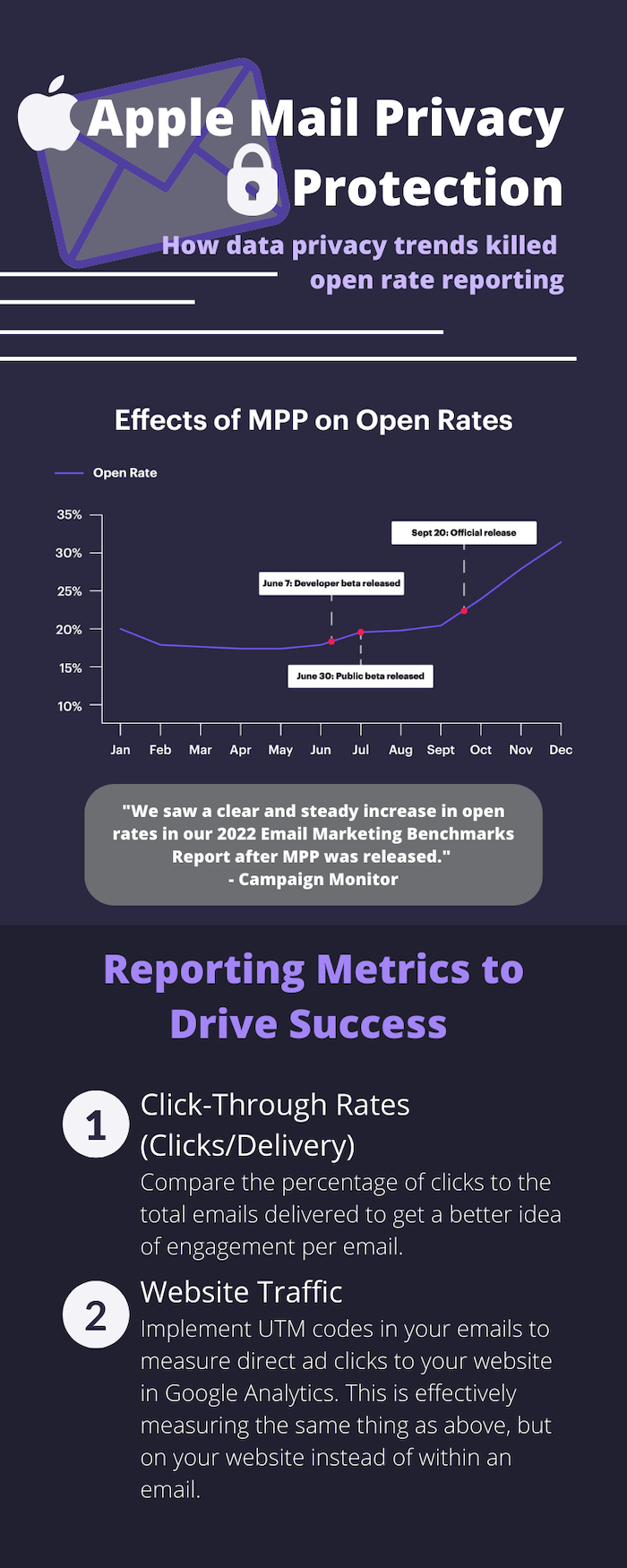 Apple Mail Privacy Protection

How data privacy trends killed open rate reporting

Effects of MPP on Open Rates

Open Rate

35%
30%
25%
20%
15%
10%

Sept 20: Official release

June 7: Developer beta released

June 30: Public beta released

Jan Feb Mar Apr May Jun Jul Aug Sept Oct Nov Dec

"We saw a clear and steady increase in open rates in our 2022 Email Marketing Benchmarks Report after MPP was released."
- Campaign Monitor

Reporting Metrics to Drive Success

1 Click-Through Rates (Clicks/Delivery)
Compare the percentage of clicks to the total emails delivered to get a better idea of engagement per email.

2 Website Traffic
Implement UTM codes in your emails to measure direct ad clicks to your website in Google Analytics. This is effectively measuring the same thing as above, but on your website instead of within an email.